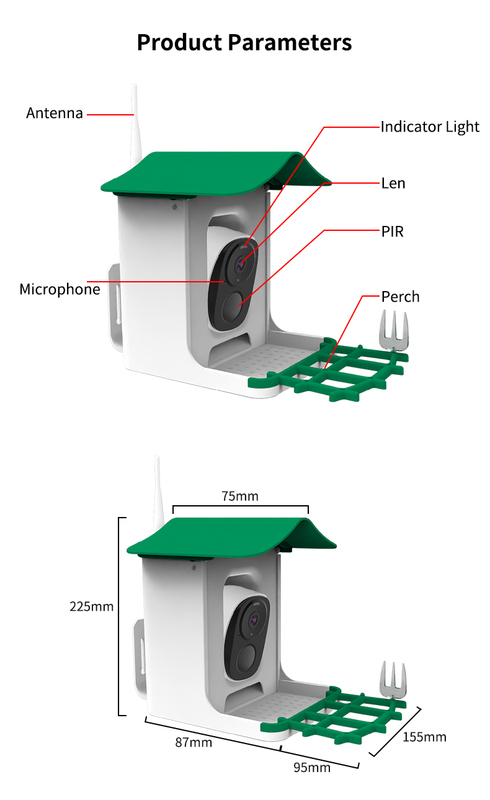 Product Parameters

Antenna

Indicator Light

Len

PIR

Microphone

Perch

75mm

225mm

87mm

95mm

155mm